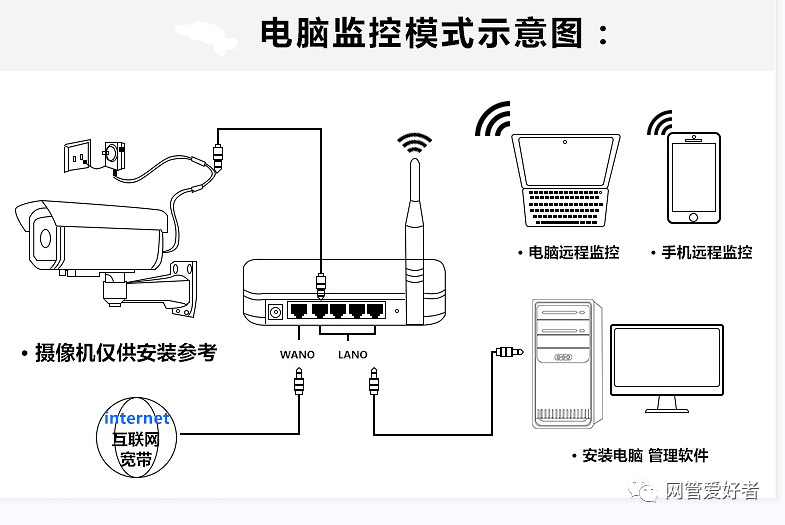 电脑监控模式示意图：

• 电脑远程监控

• 手机远程监控

• 摄像机仅供安装参考

WANO

LANO

internet
互联网
宽带

• 安装电脑 管理软件

网管爱好者